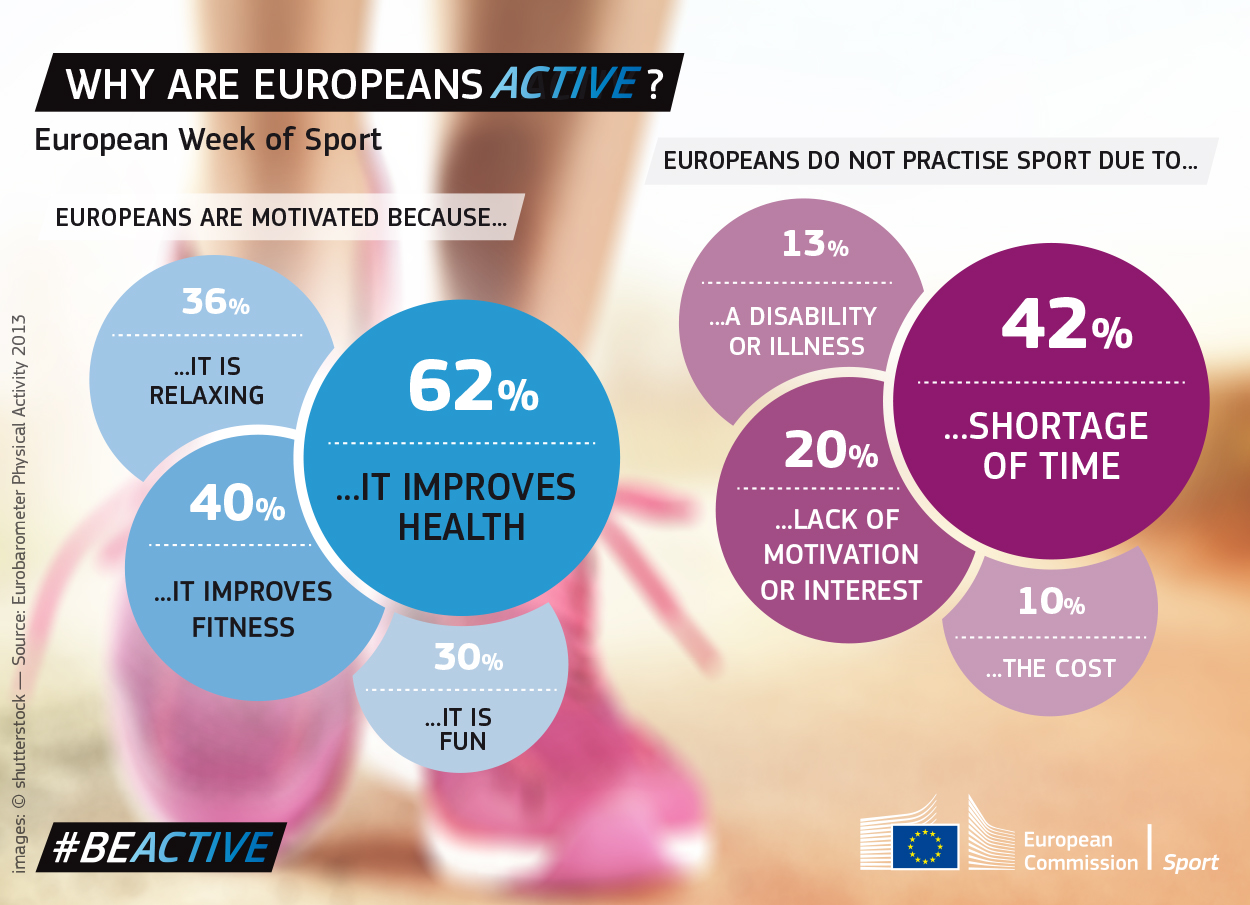 WHY ARE EUROPEANS ACTIVE ?

European Week of Sport

EUROPEANS ARE MOTIVATED BECAUSE...

36%
...IT IS RELAXING

62%
...IT IMPROVES HEALTH

40%
...IT IMPROVES FITNESS

30%
...IT IS FUN

EUROPEANS DO NOT PRACTISE SPORT DUE TO...

13%
...A DISABILITY OR ILLNESS

42%
...SHORTAGE OF TIME

20%
...LACK OF MOTIVATION OR INTEREST

10%
...THE COST

images: © shutterstock — Source: Eurobarometer Physical Activity 2013

#BEACTIVE

European Commission | Sport