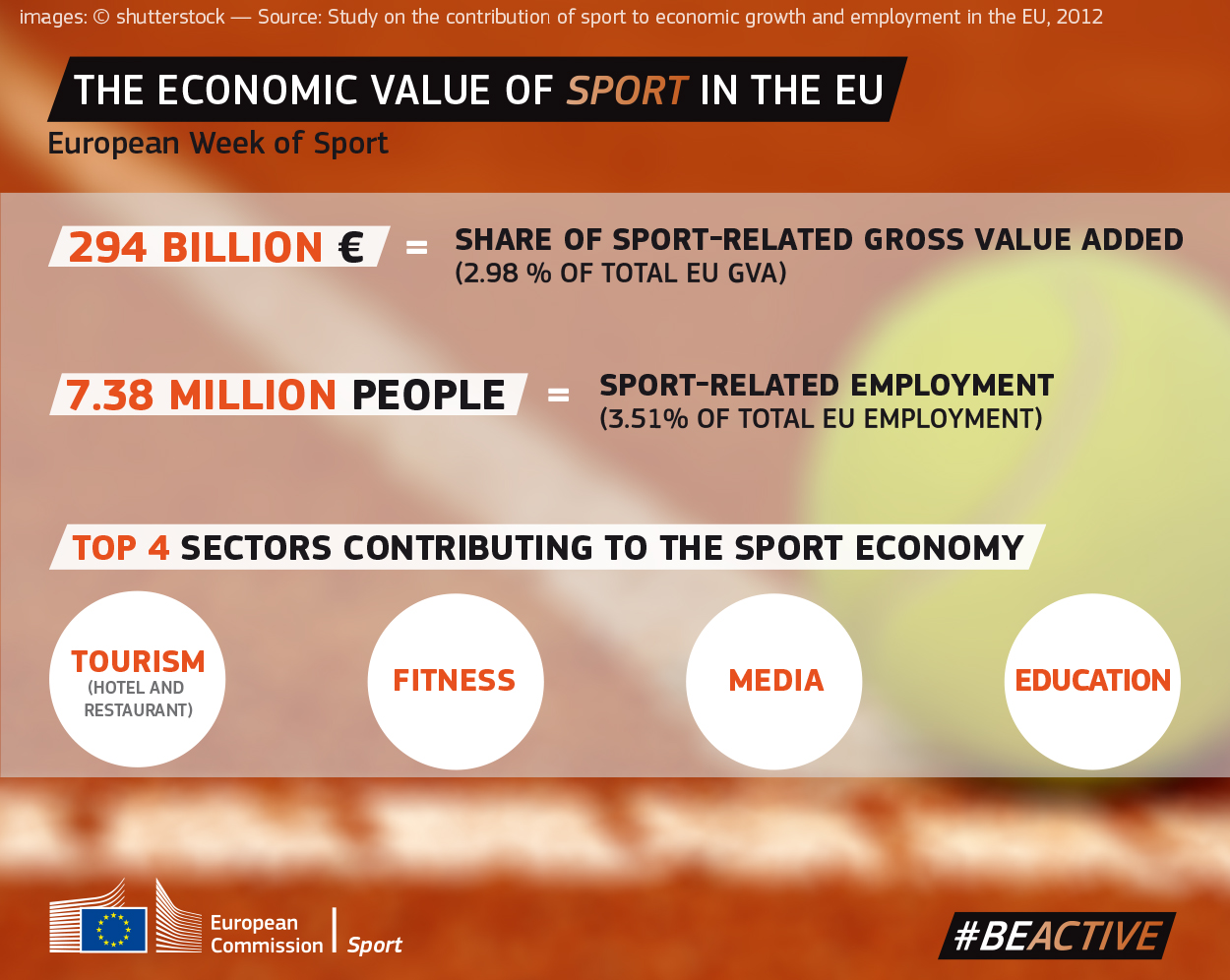 images: © shutterstock — Source: Study on the contribution of sport to economic growth and employment in the EU, 2012

THE ECONOMIC VALUE OF SPORT IN THE EU

European Week of Sport

294 BILLION € = SHARE OF SPORT-RELATED GROSS VALUE ADDED (2.98 % OF TOTAL EU GVA)

7.38 MILLION PEOPLE = SPORT-RELATED EMPLOYMENT (3.51% OF TOTAL EU EMPLOYMENT)

TOP 4 SECTORS CONTRIBUTING TO THE SPORT ECONOMY

TOURISM (HOTEL AND RESTAURANT)

FITNESS

MEDIA

EDUCATION

European Commission | Sport

#BEACTIVE